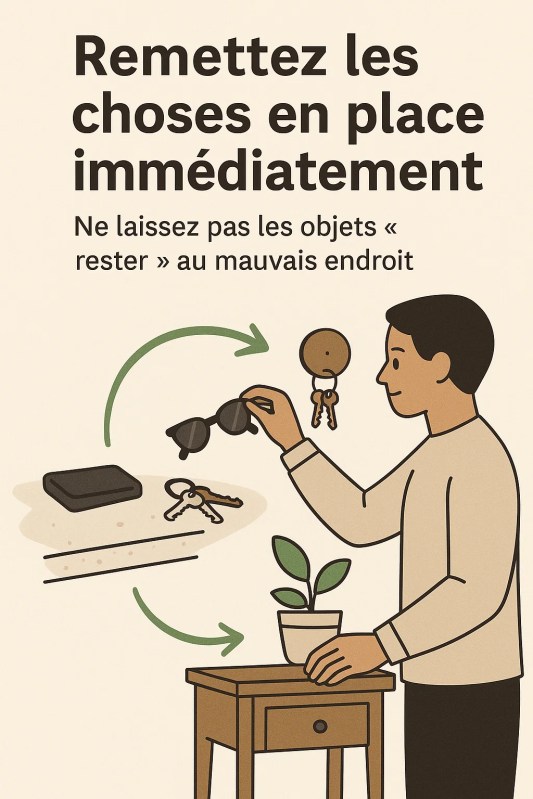 Remettez les choses en place immédiatement

Ne laissez pas les objets « rester » au mauvais endroit